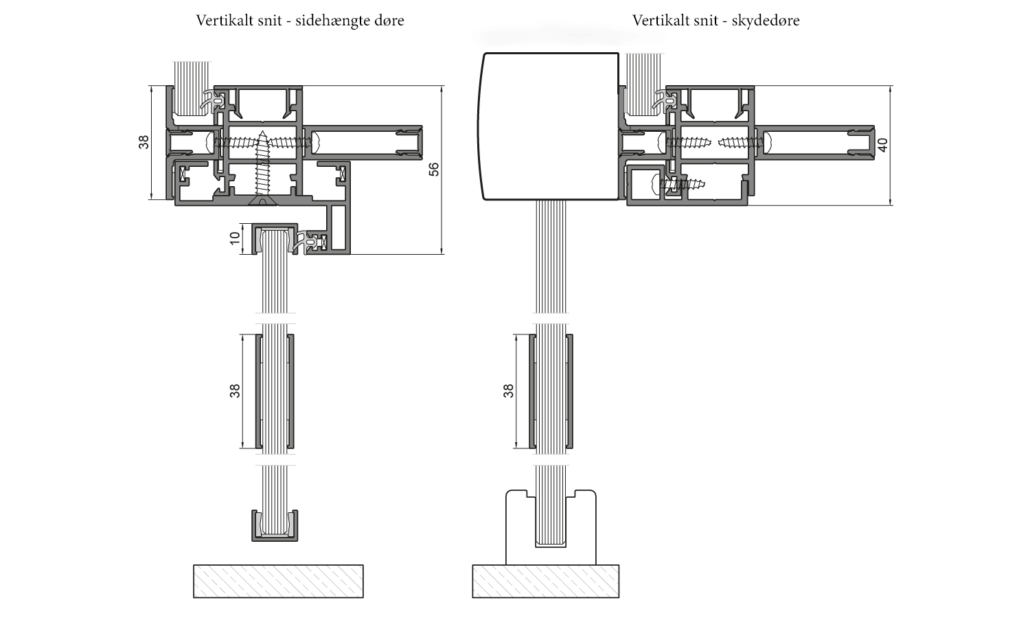 Vertikalt snit - sidehængte døre

38

56

10

38

Vertikalt snit - skydedøre

40

38